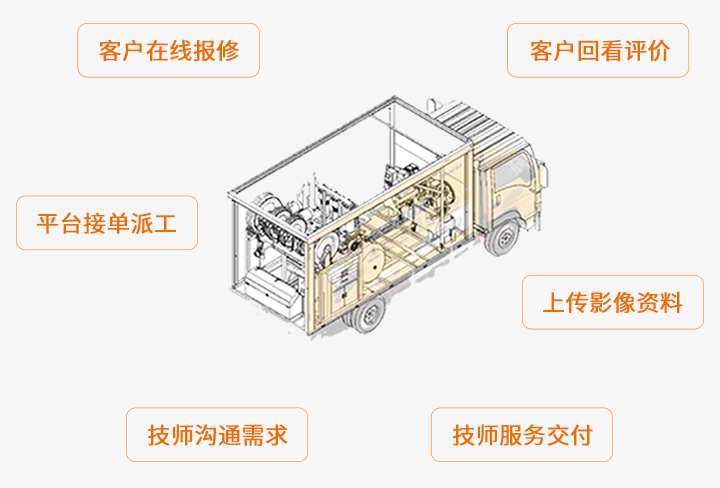 客户在线报修

客户回看评价

平台接单派工

上传影像资料

技师沟通需求

技师服务交付